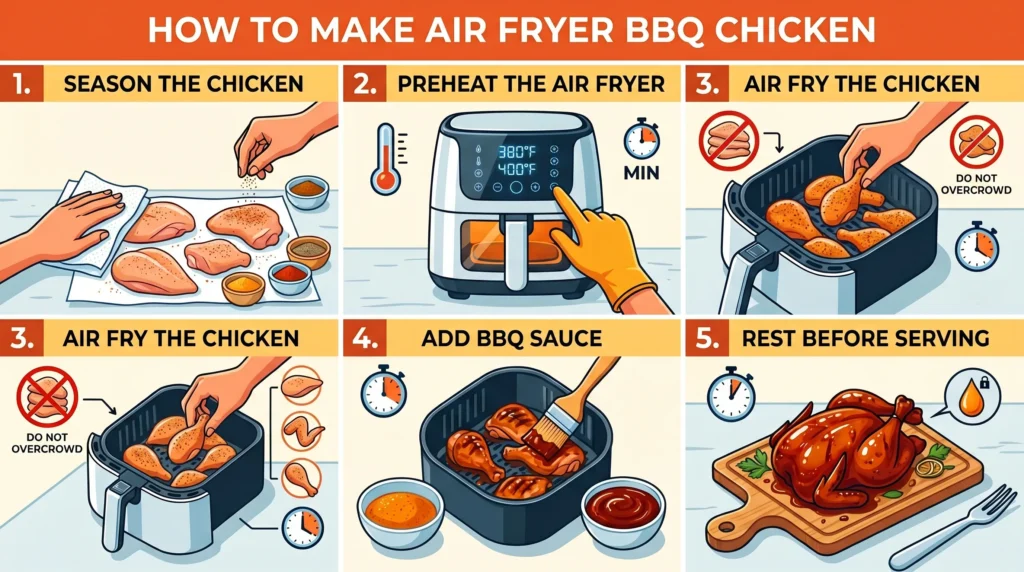 HOW TO MAKE AIR FRYER BBQ CHICKEN

1. SEASON THE CHICKEN

2. PREHEAT THE AIR FRYER

380°F
400°F

MIN

3. AIR FRY THE CHICKEN

DO NOT OVERCROWD

3. AIR FRY THE CHICKEN

DO NOT OVERCROWD

4. ADD BBQ SAUCE

5. REST BEFORE SERVING