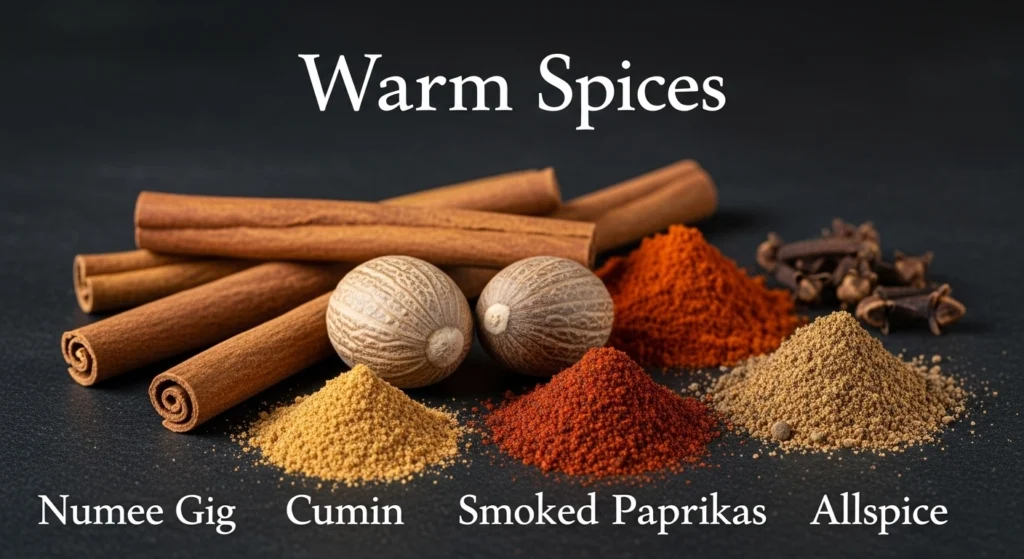 Warm Spices

Numee Gig Cumin Smoked Paprikas Allspice