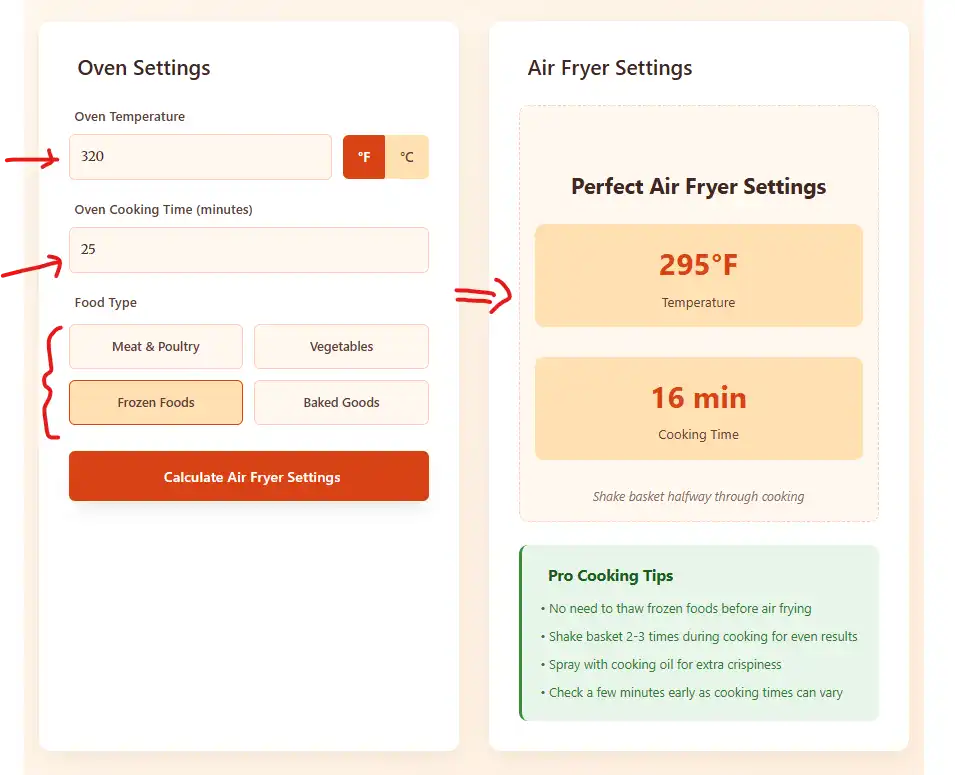 Oven Settings

Oven Temperature

320

°F °C

Oven Cooking Time (minutes)

25

Food Type

Meat & Poultry

Vegetables

Frozen Foods

Baked Goods

Calculate Air Fryer Settings

Air Fryer Settings

Perfect Air Fryer Settings

295°F

Temperature

16 min

Cooking Time

Shake basket halfway through cooking

Pro Cooking Tips

• No need to thaw frozen foods before air frying

• Shake basket 2-3 times during cooking for even results

• Spray with cooking oil for extra crispiness

• Check a few minutes early as cooking times can vary