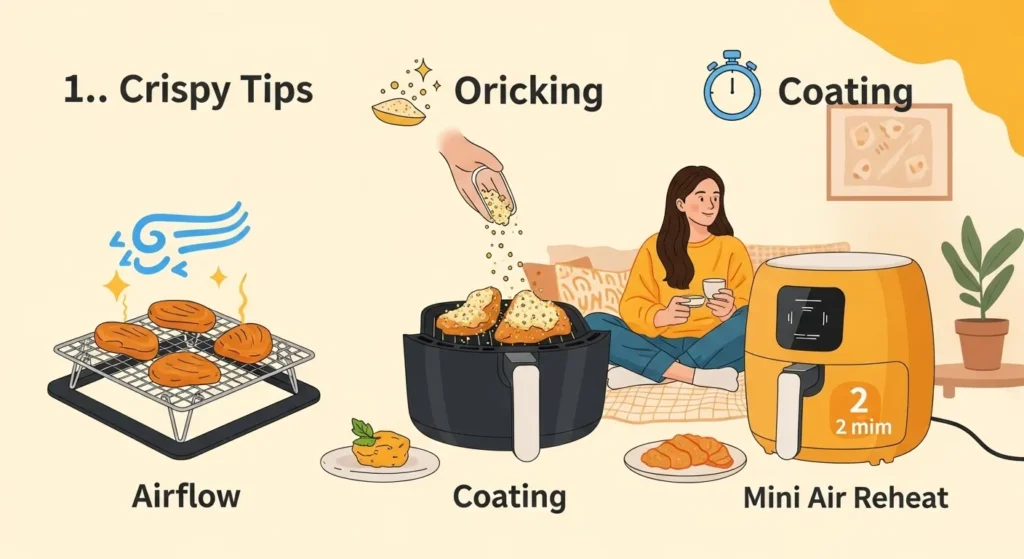 1.. Crispy Tips

Oricking

Coating

2
2 mim

Airflow

Coating

Mini Air Reheat